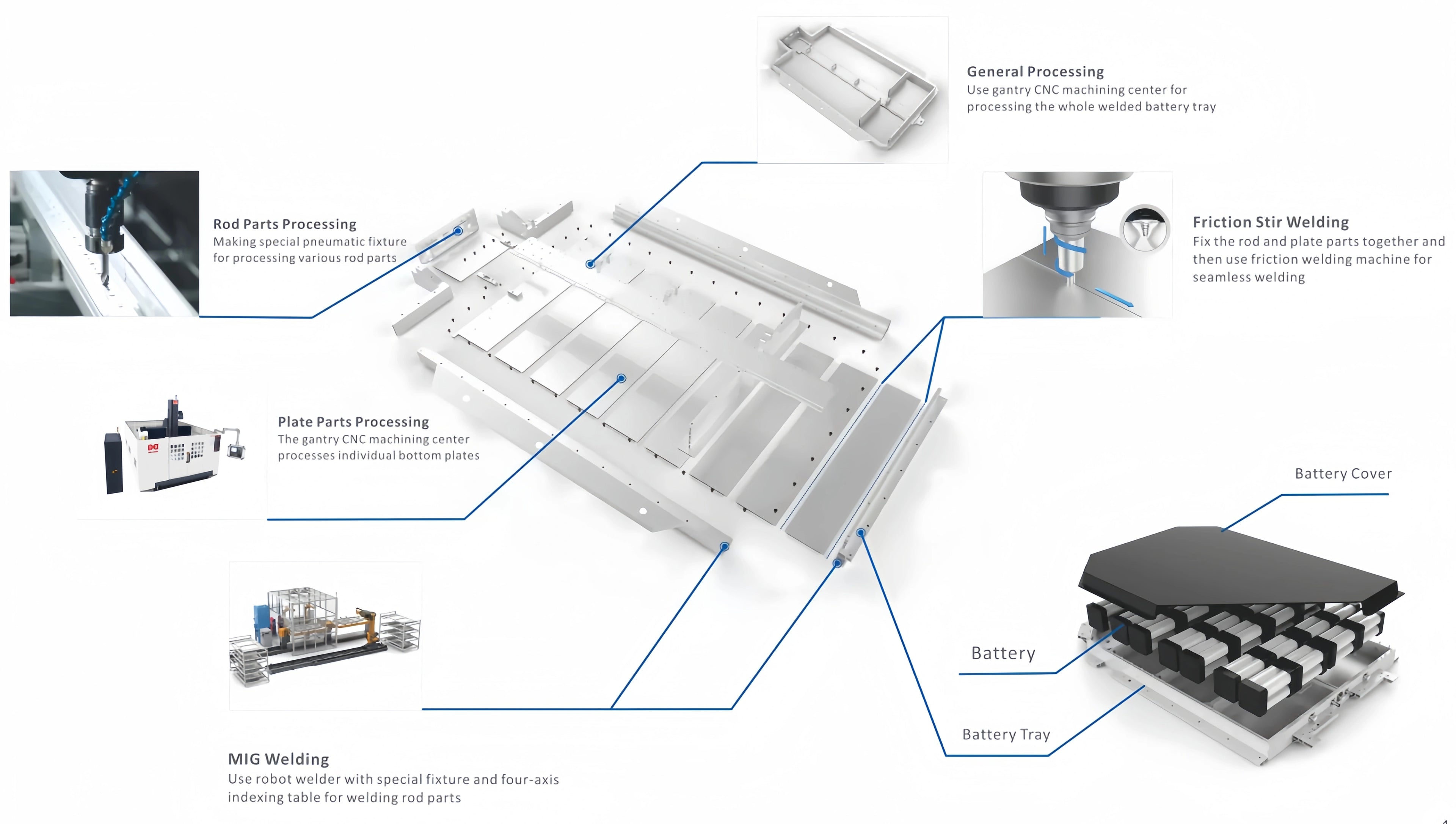 General Processing
Use gantry CNC machining center for processing the whole welded battery tray

Rod Parts Processing
Making special pneumatic fixture for processing various rod parts

Friction Stir Welding
Fix the rod and plate parts together and then use friction welding machine for seamless welding

Plate Parts Processing
The gantry CNC machining center processes individual bottom plates

Battery Cover

Battery

Battery Tray

MIG Welding
Use robot welder with special fixture and four-axis indexing table for welding rod parts